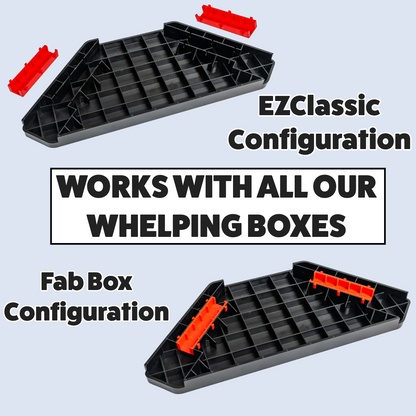 EZClassic Configuration

WORKS WITH ALL OUR WHELPING BOXES

Fab Box Configuration