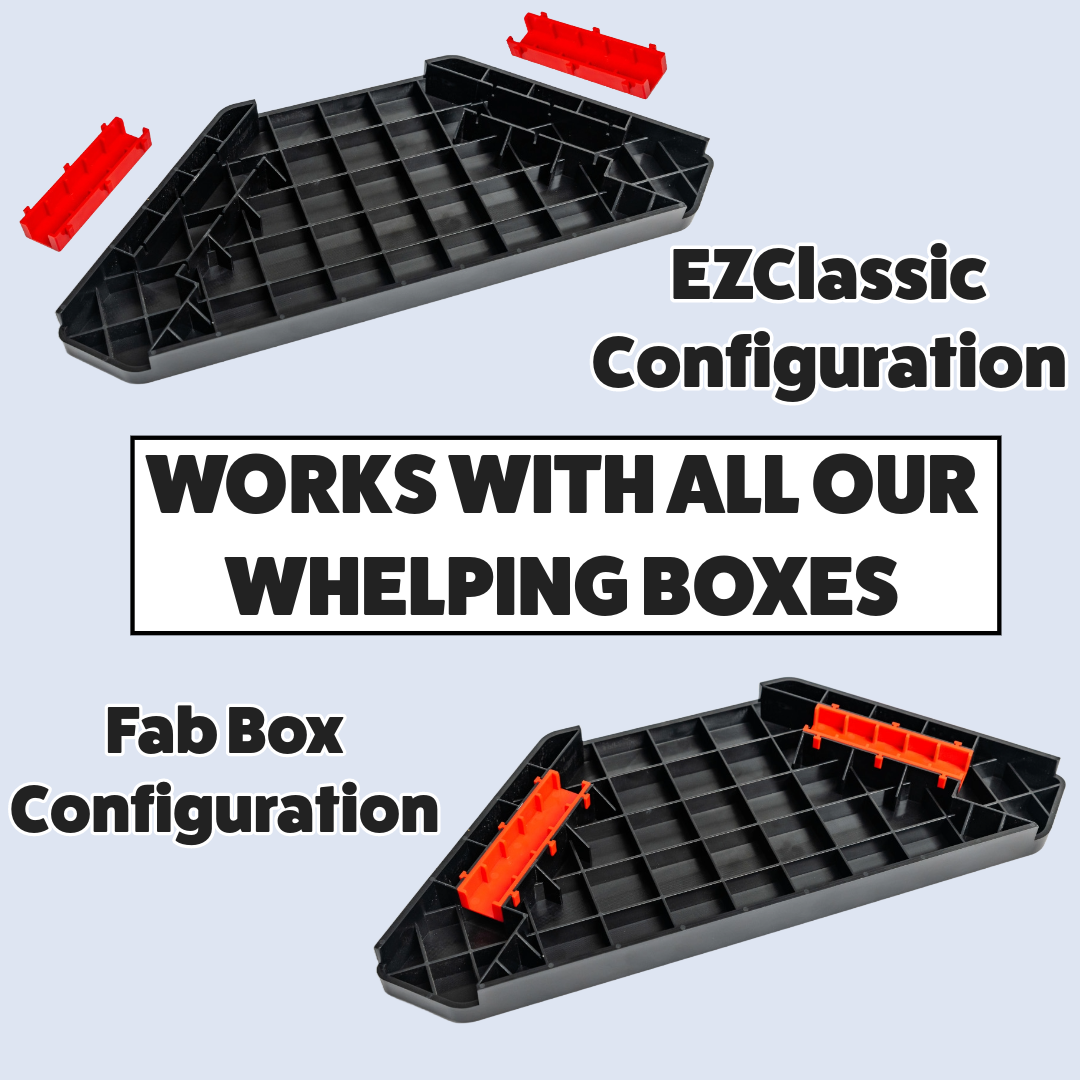 EZClassic Configuration

WORKS WITH ALL OUR WHELPING BOXES

Fab Box Configuration