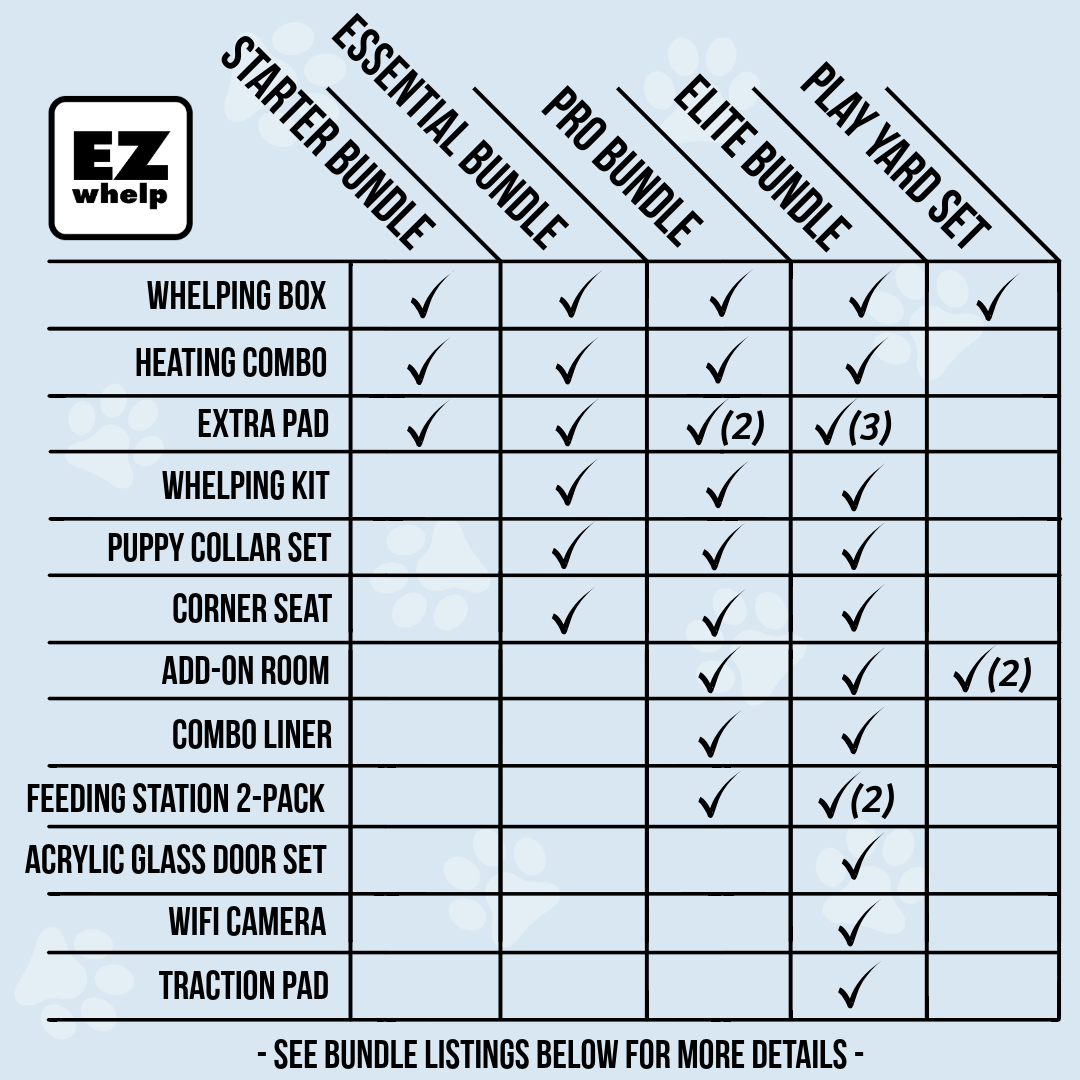 EZ whelp

| | STARTER BUNDLE | ESSENTIAL BUNDLE | PRO BUNDLE | ELITE BUNDLE | PLAY YARD SET |
|---|---|---|---|---|---|
| WHELPING BOX | ✓ | ✓ | ✓ | ✓ | ✓ |
| HEATING COMBO | ✓ | ✓ | ✓ | ✓ | |
| EXTRA PAD | ✓ | ✓ | ✓(2) | ✓(3) | |
| WHELPING KIT | | ✓ | ✓ | ✓ | |
| PUPPY COLLAR SET | | ✓ | ✓ | ✓ | |
| CORNER SEAT | | ✓ | ✓ | ✓ | |
| ADD-ON ROOM | | | ✓ | ✓ | ✓(2) |
| COMBO LINER | | | ✓ | ✓ | |
| FEEDING STATION 2-PACK | | | ✓ | ✓(2) | |
| ACRYLIC GLASS DOOR SET | | | | ✓ | |
| WIFI CAMERA | | | | ✓ | |
| TRACTION PAD | | | | ✓ | |

- SEE BUNDLE LISTINGS BELOW FOR MORE DETAILS -